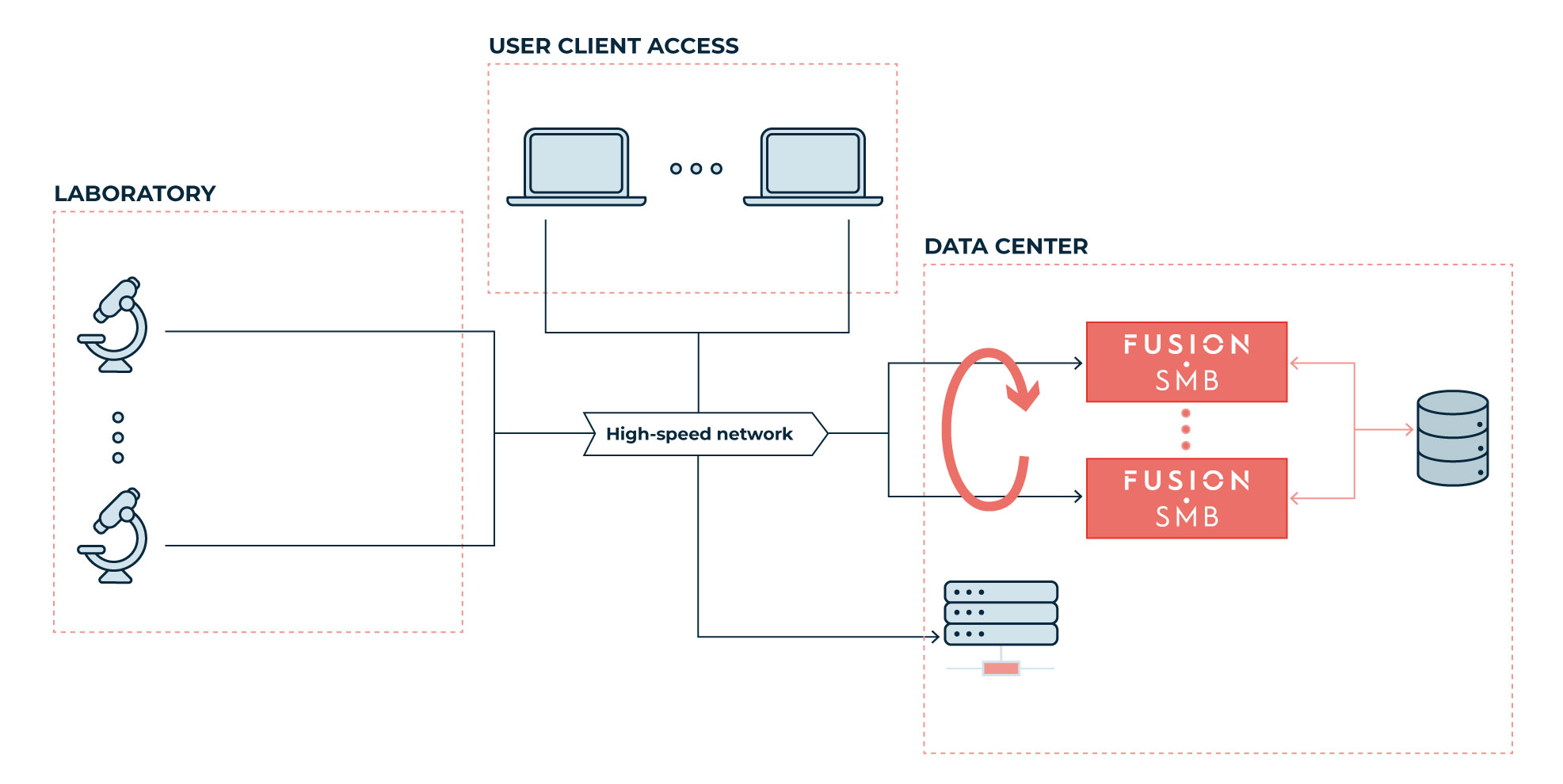 USER CLIENT ACCESS

LABORATORY

DATA CENTER

High-speed network

FUSION
SMB

FUSION
SMB